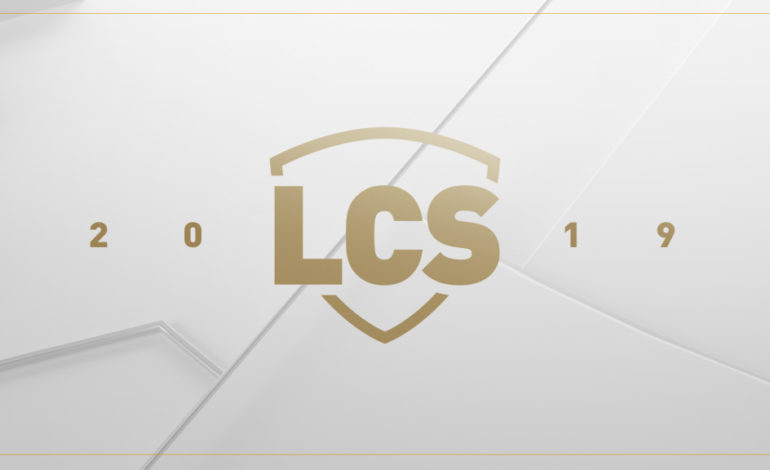 2 0 LCS 1 9