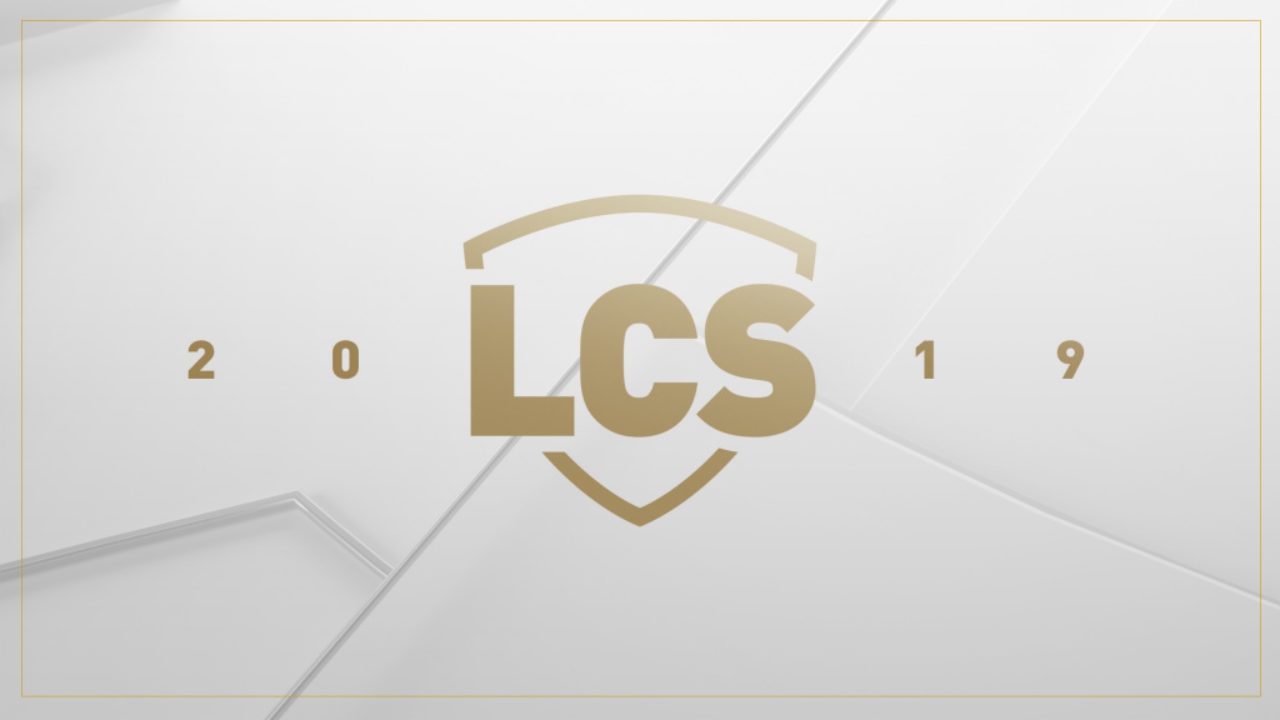 2 0 LCS 1 9